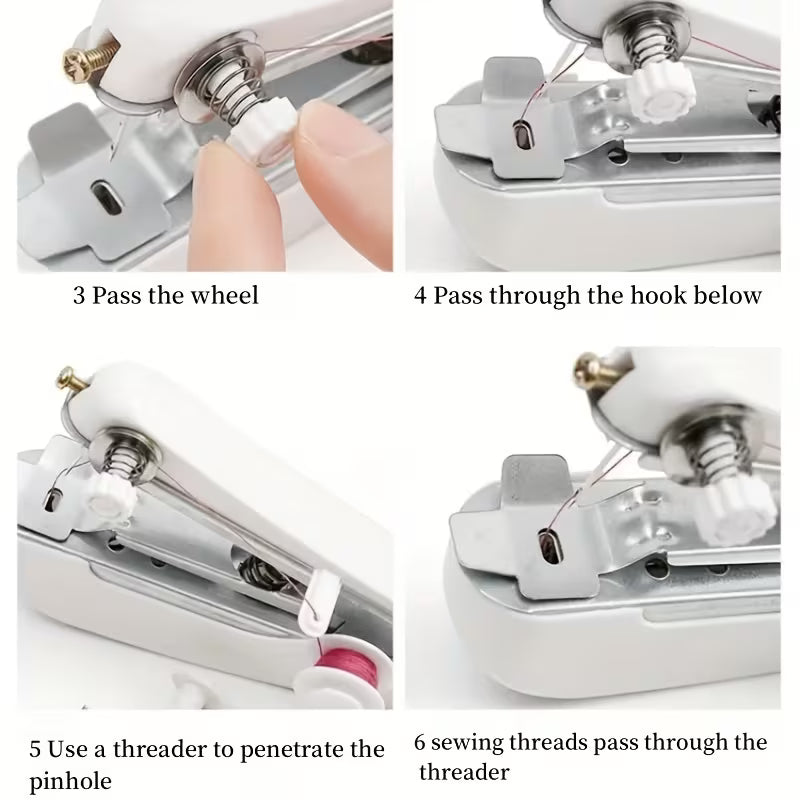 3 Pass the wheel

4 Pass through the hook below

5 Use a threader to penetrate the pinhole

6 sewing threads pass through the threader