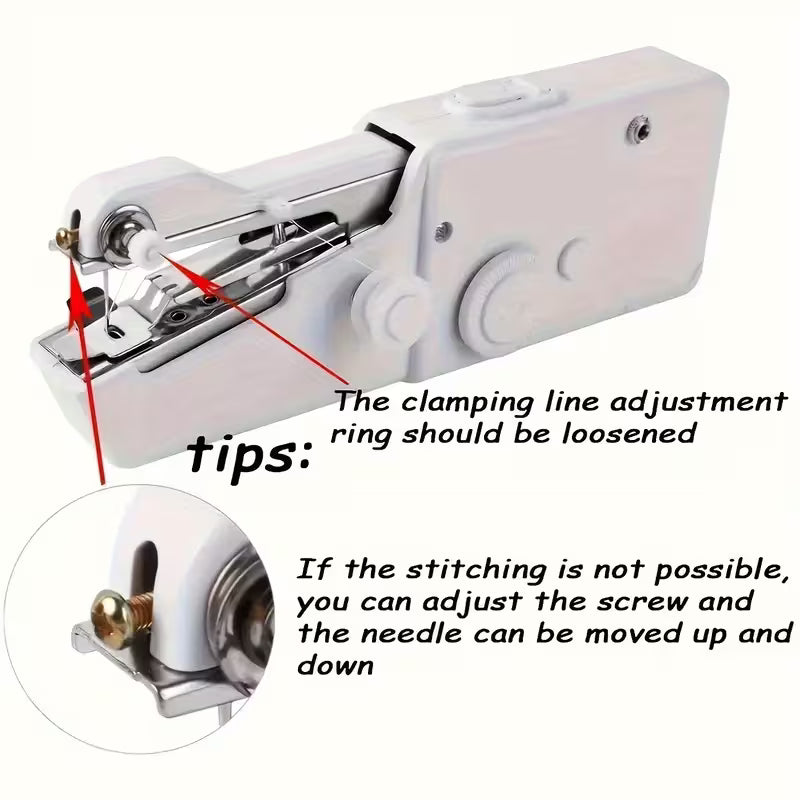 The clamping line adjustment ring should be loosened

tips:

If the stitching is not possible, you can adjust the screw and the needle can be moved up and down