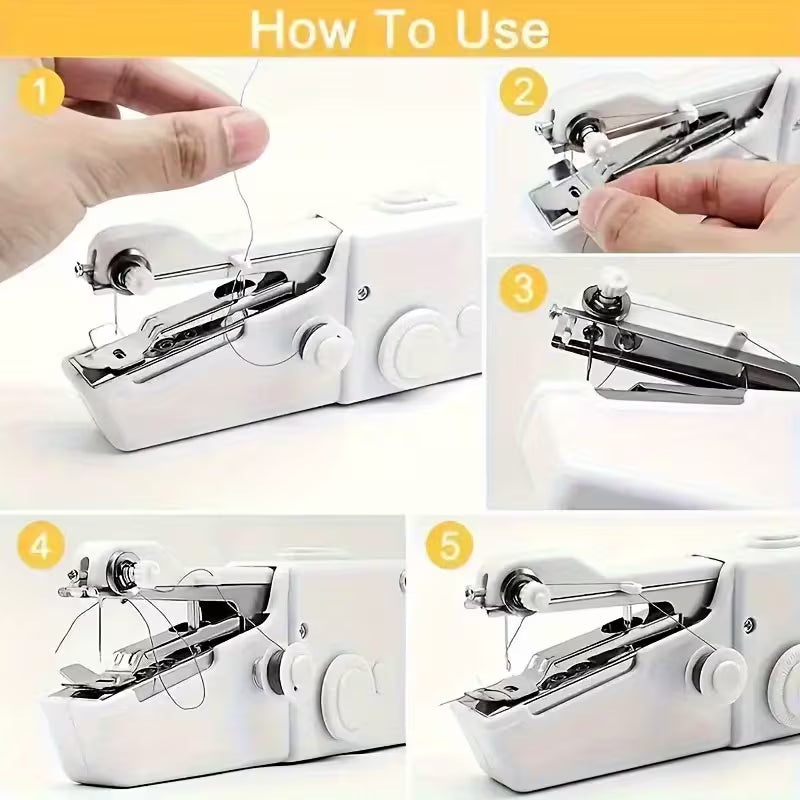 How To Use

1

2

3

4

5