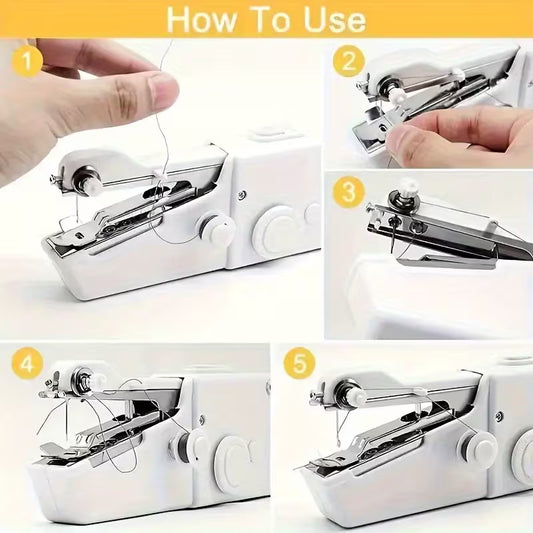 How To Use

1

2

3

4

5